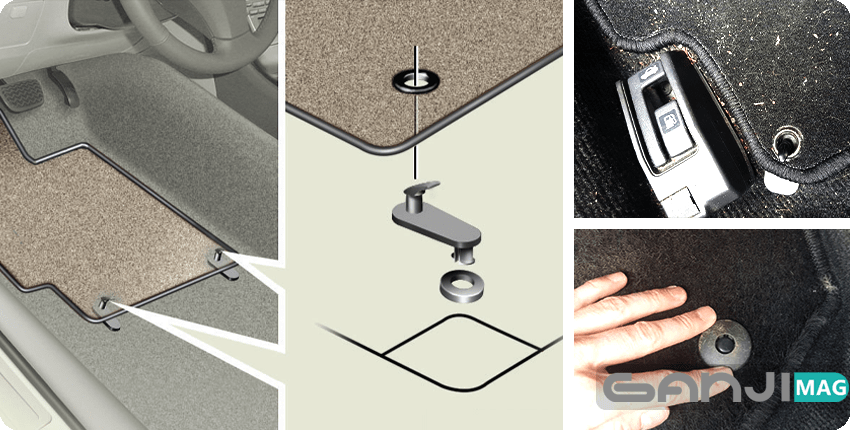 GANJI MAG